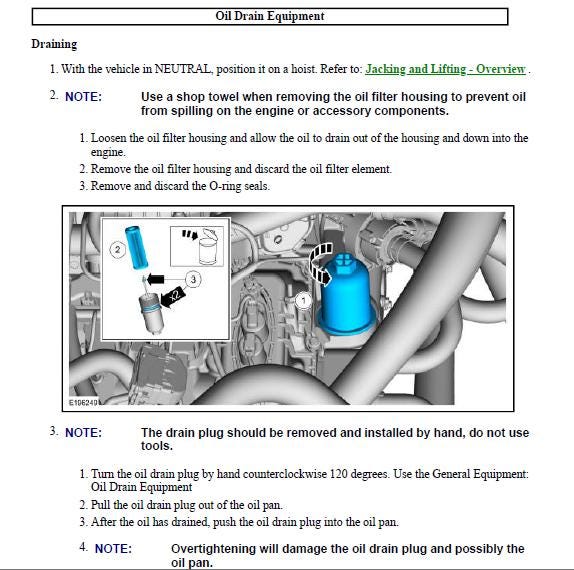 Oil Drain Equipment

Draining

1. With the vehicle in NEUTRAL, position it on a hoist. Refer to: Jacking and Lifting - Overview .

2. NOTE: Use a shop towel when removing the oil filter housing to prevent oil from spilling on the engine or accessory components.

1. Loosen the oil filter housing and allow the oil to drain out of the housing and down into the engine.
2. Remove the oil filter housing and discard the oil filter element.
3. Remove and discard the O-ring seals.

2
3
x2
1
E106249

3. NOTE: The drain plug should be removed and installed by hand, do not use tools.

1. Turn the oil drain plug by hand counterclockwise 120 degrees. Use the General Equipment: Oil Drain Equipment
2. Pull the oil drain plug out of the oil pan.
3. After the oil has drained, push the oil drain plug into the oil pan.

4. NOTE: Overtightening will damage the oil drain plug and possibly the oil pan.