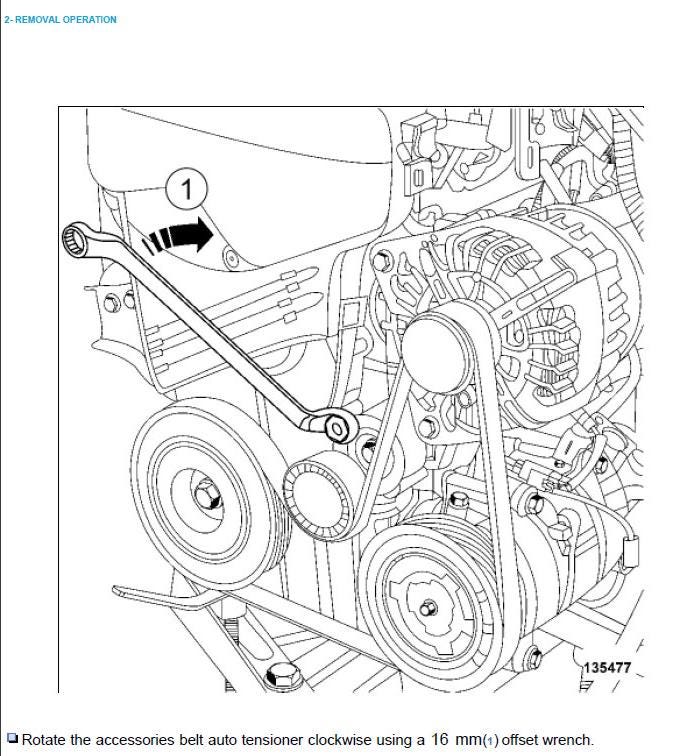 2- REMOVAL OPERATION

1

135477

Rotate the accessories belt auto tensioner clockwise using a 16 mm(1) offset wrench.