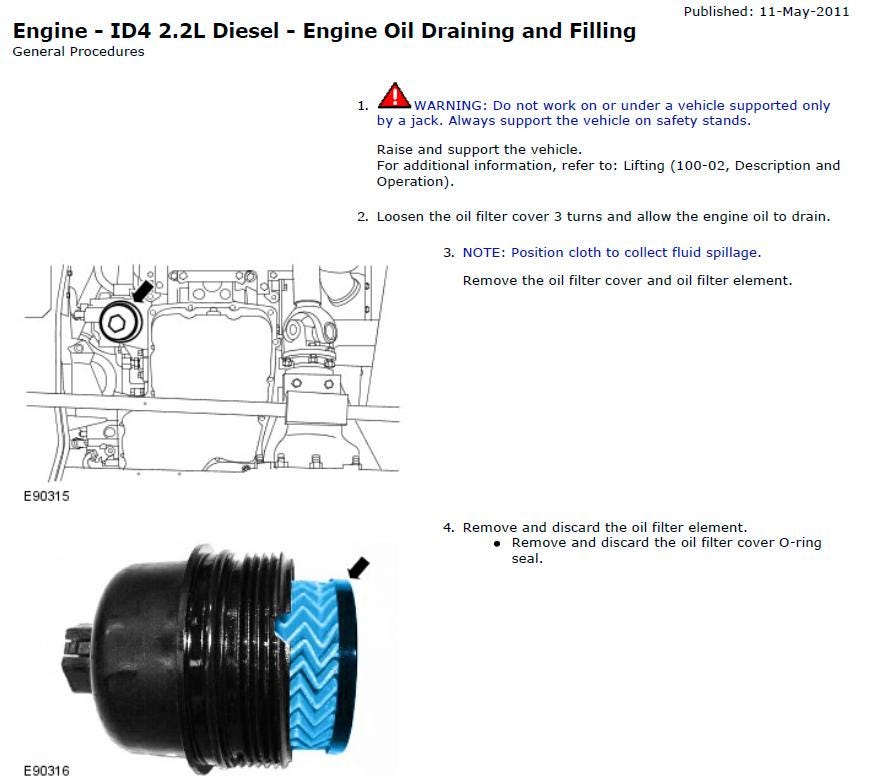 Published: 11-May-2011

Engine - ID4 2.2L Diesel - Engine Oil Draining and Filling
General Procedures

1. WARNING: Do not work on or under a vehicle supported only by a jack. Always support the vehicle on safety stands.

Raise and support the vehicle.
For additional information, refer to: Lifting (100-02, Description and Operation).

2. Loosen the oil filter cover 3 turns and allow the engine oil to drain.

3. NOTE: Position cloth to collect fluid spillage.

Remove the oil filter cover and oil filter element.

E90315

4. Remove and discard the oil filter element.
• Remove and discard the oil filter cover O-ring seal.

E90316