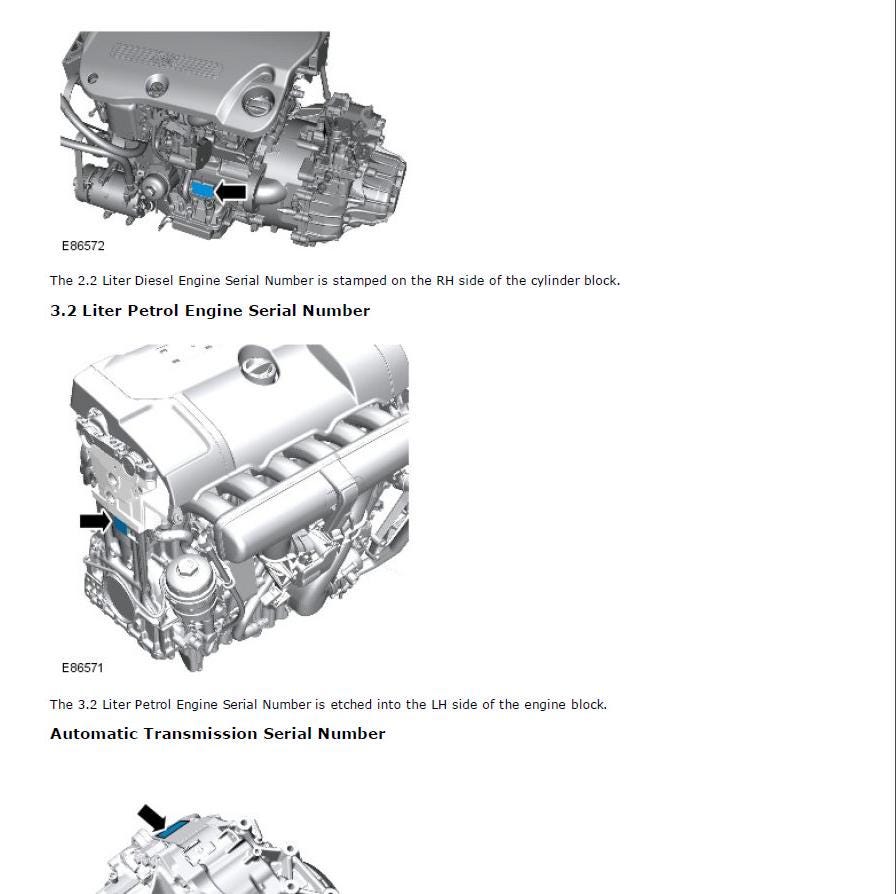 E86572

The 2.2 Liter Diesel Engine Serial Number is stamped on the RH side of the cylinder block.

3.2 Liter Petrol Engine Serial Number

E86571

The 3.2 Liter Petrol Engine Serial Number is etched into the LH side of the engine block.

Automatic Transmission Serial Number