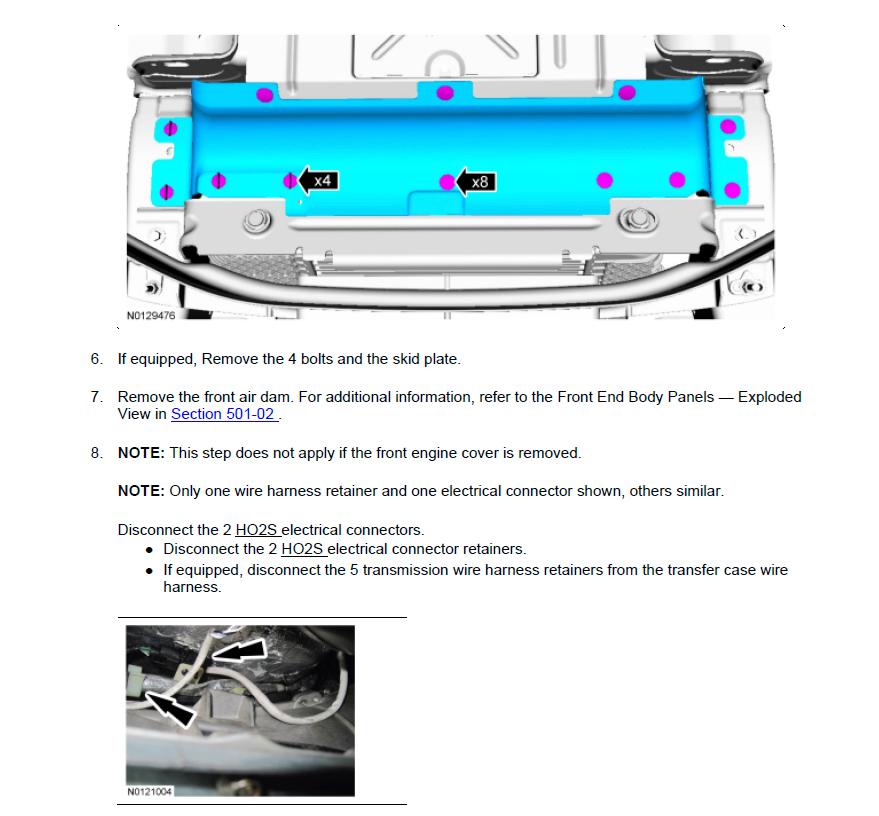 x4

x8

N0129476

6. If equipped, Remove the 4 bolts and the skid plate.

7. Remove the front air dam. For additional information, refer to the Front End Body Panels — Exploded View in Section 501-02 .

8. **NOTE:** This step does not apply if the front engine cover is removed.

**NOTE:** Only one wire harness retainer and one electrical connector shown, others similar.

Disconnect the 2 HO2S electrical connectors.
- Disconnect the 2 HO2S electrical connector retainers.
- If equipped, disconnect the 5 transmission wire harness retainers from the transfer case wire harness.

N0121004