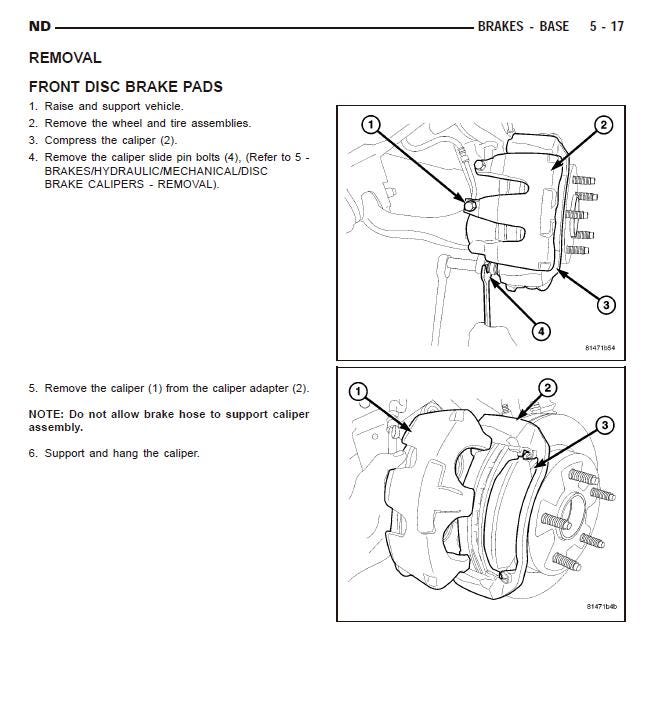 ND BRAKES - BASE 5 - 17

REMOVAL

FRONT DISC BRAKE PADS

1. Raise and support vehicle.
2. Remove the wheel and tire assemblies.
3. Compress the caliper (2).
4. Remove the caliper slide pin bolts (4), (Refer to 5 - BRAKES/HYDRAULIC/MECHANICAL/DISC BRAKE CALIPERS - REMOVAL).

1
2
3
4
81471b84

5. Remove the caliper (1) from the caliper adapter (2).

NOTE: Do not allow brake hose to support caliper assembly.

6. Support and hang the caliper.

1
2
3
81471b4b