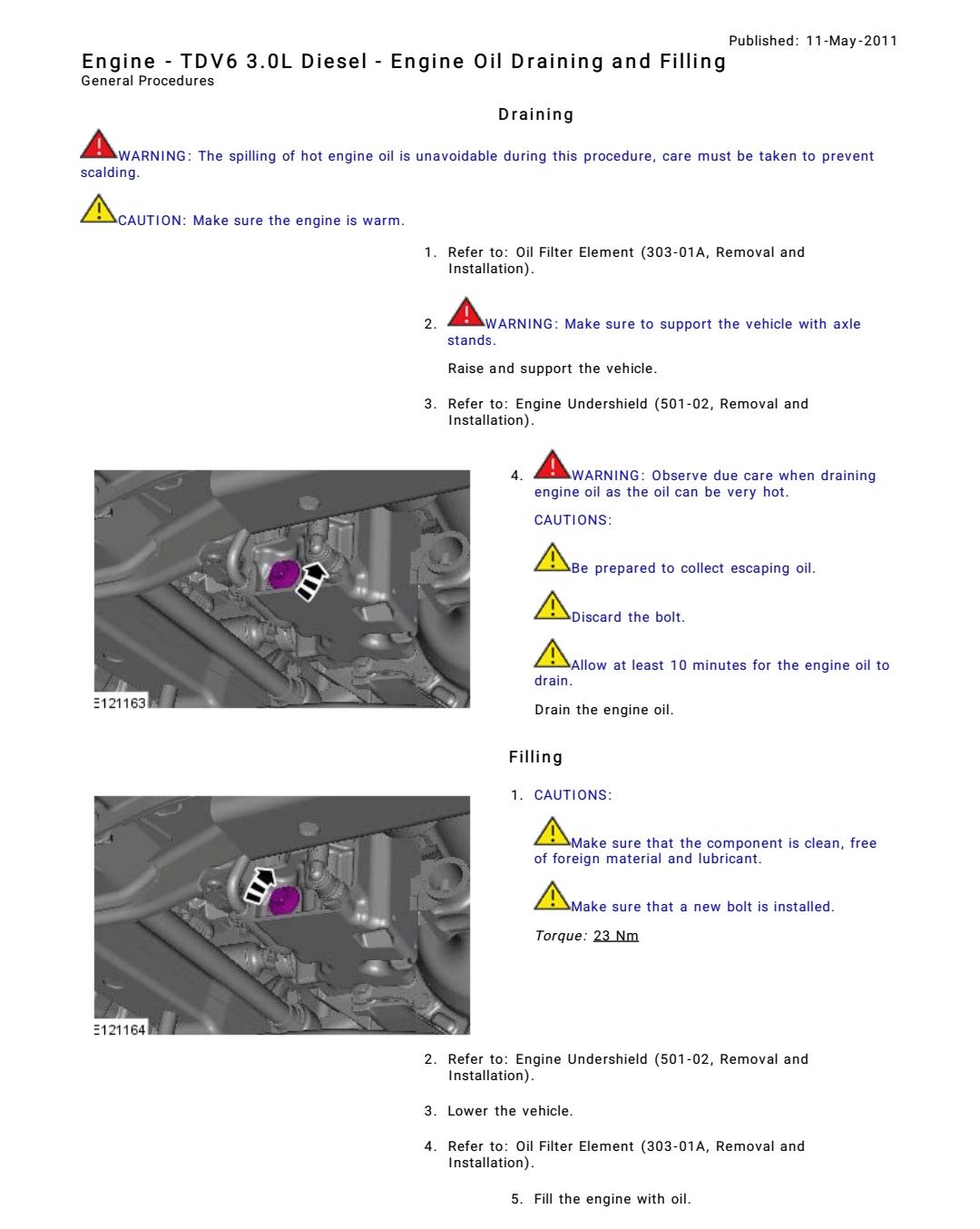 Published: 11-May-2011

Engine - TDV6 3.0L Diesel - Engine Oil Draining and Filling
General Procedures

Draining

WARNING: The spilling of hot engine oil is unavoidable during this procedure, care must be taken to prevent scalding.

CAUTION: Make sure the engine is warm.

1. Refer to: Oil Filter Element (303-01A, Removal and Installation).

2. WARNING: Make sure to support the vehicle with axle stands.

Raise and support the vehicle.

3. Refer to: Engine Undershield (501-02, Removal and Installation).

E121163

4. WARNING: Observe due care when draining engine oil as the oil can be very hot.

CAUTIONS:

Be prepared to collect escaping oil.

Discard the bolt.

Allow at least 10 minutes for the engine oil to drain.

Drain the engine oil.

Filling

E121164

1. CAUTIONS:

Make sure that the component is clean, free of foreign material and lubricant.

Make sure that a new bolt is installed.

Torque: 23 Nm

2. Refer to: Engine Undershield (501-02, Removal and Installation).

3. Lower the vehicle.

4. Refer to: Oil Filter Element (303-01A, Removal and Installation).

5. Fill the engine with oil.