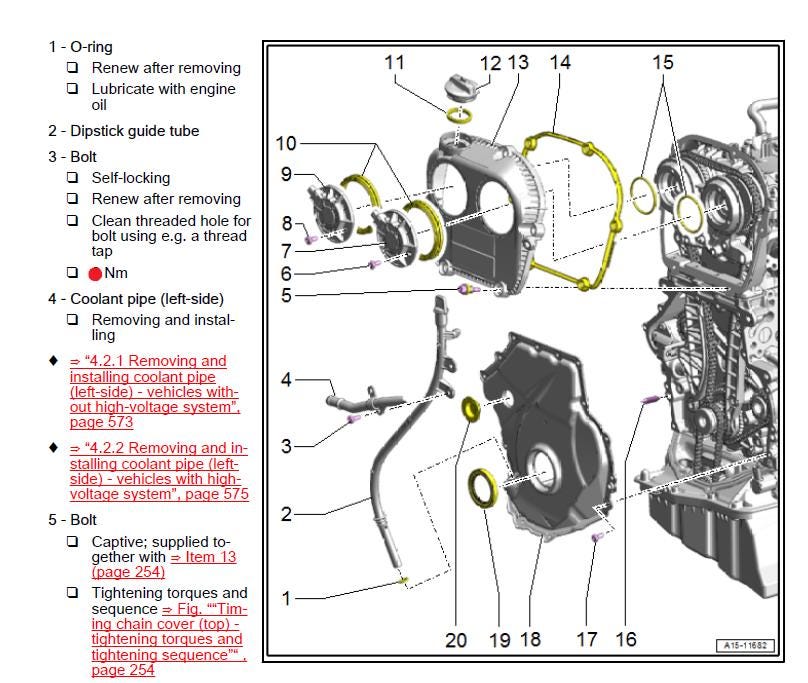 1 - O-ring

❑ Renew after removing

❑ Lubricate with engine oil

2 - Dipstick guide tube

3 - Bolt

❑ Self-locking

❑ Renew after removing

❑ Clean threaded hole for bolt using e.g. a thread tap

❑ Nm

4 - Coolant pipe (left-side)

❑ Removing and installing

♦ ⇒ “4.2.1 Removing and installing coolant pipe (left-side) - vehicles without high-voltage system”, page 573

♦ ⇒ “4.2.2 Removing and installing coolant pipe (left-side) - vehicles with high-voltage system”, page 575

5 - Bolt

❑ Captive; supplied together with ⇒ Item 13 (page 254)

❑ Tightening torques and sequence ⇒ Fig. ““Timing chain cover (top) - tightening torques and tightening sequence”“ , page 254

11 12 13 14 15 10 9 8 7 6 5 4 3 2 1 20 19 18 17 16

A15-11682