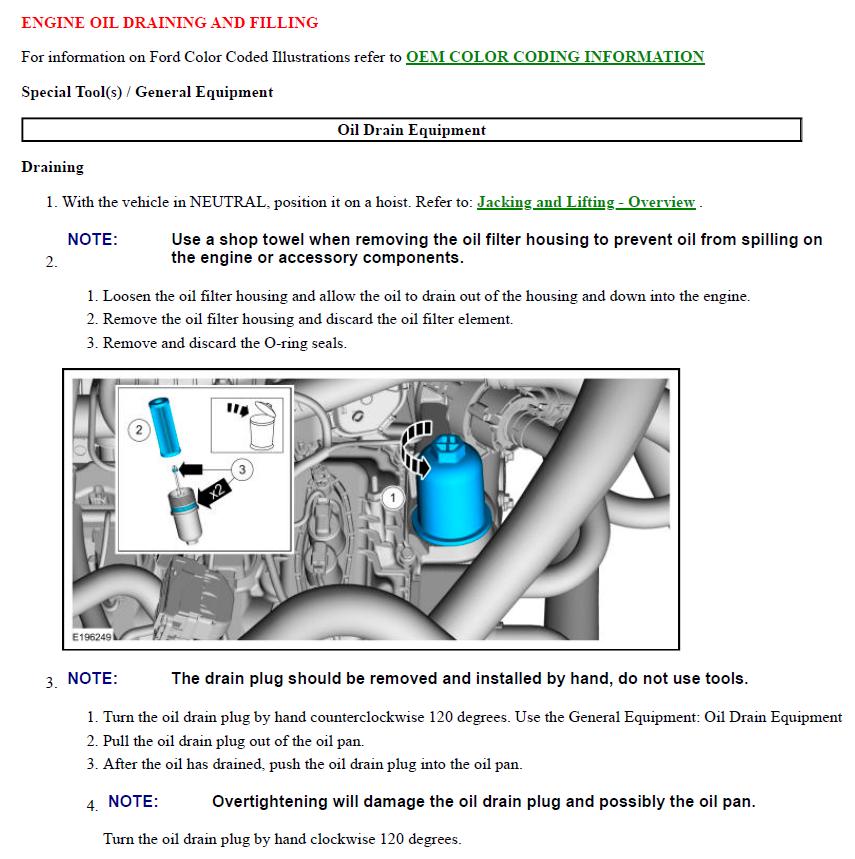 ENGINE OIL DRAINING AND FILLING

For information on Ford Color Coded Illustrations refer to OEM COLOR CODING INFORMATION

Special Tool(s) / General Equipment

| Oil Drain Equipment |
|---|

Draining

1. With the vehicle in NEUTRAL, position it on a hoist. Refer to: Jacking and Lifting - Overview .

2. NOTE: Use a shop towel when removing the oil filter housing to prevent oil from spilling on the engine or accessory components.

1. Loosen the oil filter housing and allow the oil to drain out of the housing and down into the engine.
2. Remove the oil filter housing and discard the oil filter element.
3. Remove and discard the O-ring seals.

2

3

x2

1

E196249

3. NOTE: The drain plug should be removed and installed by hand, do not use tools.

1. Turn the oil drain plug by hand counterclockwise 120 degrees. Use the General Equipment: Oil Drain Equipment
2. Pull the oil drain plug out of the oil pan.
3. After the oil has drained, push the oil drain plug into the oil pan.

4. NOTE: Overtightening will damage the oil drain plug and possibly the oil pan.

Turn the oil drain plug by hand clockwise 120 degrees.