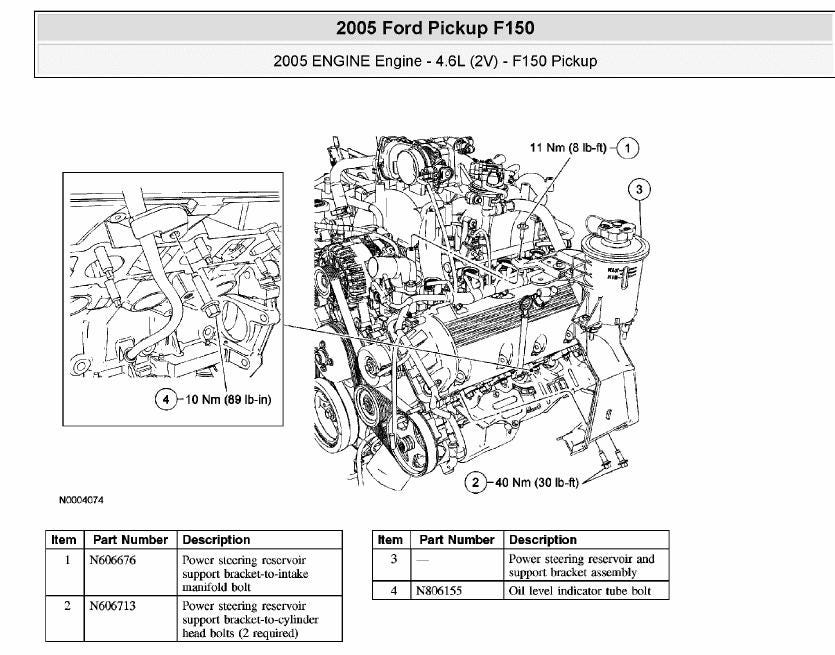 2005 Ford Pickup F150

2005 ENGINE Engine - 4.6L (2V) - F150 Pickup

11 Nm (8 lb-ft) 1

3

4 10 Nm (89 lb-in)

2 40 Nm (30 lb-ft)

N0004074

| Item | Part Number | Description |
|---|---|---|
| 1 | N606676 | Power steering reservoir support bracket-to-intake manifold bolt |
| 2 | N606713 | Power steering reservoir support bracket-to-cylinder head bolts (2 required) |

| Item | Part Number | Description |
|---|---|---|
| 3 | — | Power steering reservoir and support bracket assembly |
| 4 | N806155 | Oil level indicator tube bolt |