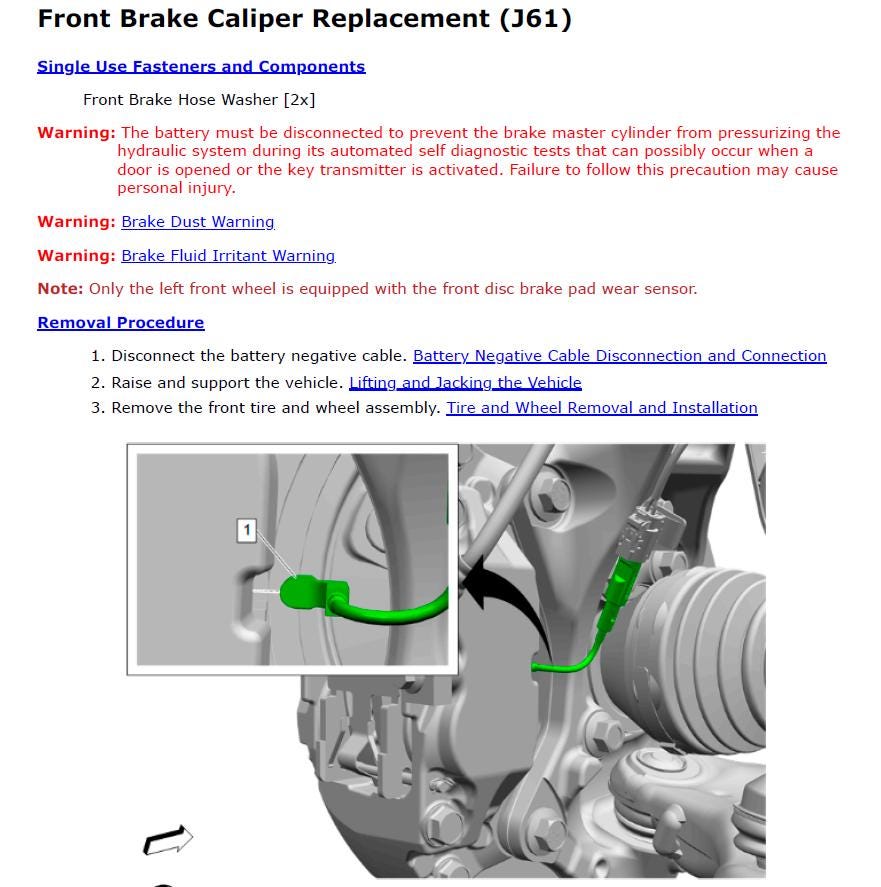 Front Brake Caliper Replacement (J61)

Single Use Fasteners and Components

Front Brake Hose Washer [2x]

Warning: The battery must be disconnected to prevent the brake master cylinder from pressurizing the hydraulic system during its automated self diagnostic tests that can possibly occur when a door is opened or the key transmitter is activated. Failure to follow this precaution may cause personal injury.

Warning: Brake Dust Warning

Warning: Brake Fluid Irritant Warning

Note: Only the left front wheel is equipped with the front disc brake pad wear sensor.

Removal Procedure

1. Disconnect the battery negative cable. Battery Negative Cable Disconnection and Connection
2. Raise and support the vehicle. Lifting and Jacking the Vehicle
3. Remove the front tire and wheel assembly. Tire and Wheel Removal and Installation

1