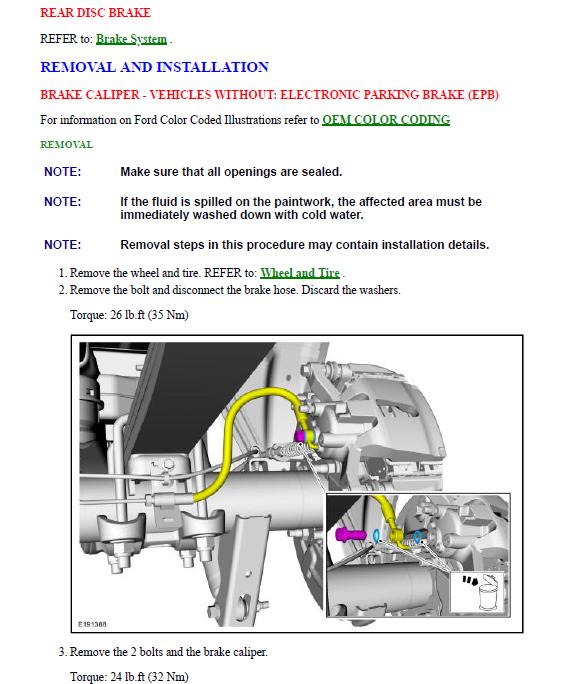 REAR DISC BRAKE

REFER to: Brake System .

REMOVAL AND INSTALLATION

BRAKE CALIPER - VEHICLES WITHOUT: ELECTRONIC PARKING BRAKE (EPB)

For information on Ford Color Coded Illustrations refer to OEM COLOR CODING

REMOVAL

NOTE: Make sure that all openings are sealed.

NOTE: If the fluid is spilled on the paintwork, the affected area must be immediately washed down with cold water.

NOTE: Removal steps in this procedure may contain installation details.

1. Remove the wheel and tire. REFER to: Wheel and Tire .
2. Remove the bolt and disconnect the brake hose. Discard the washers.

Torque: 26 lb.ft (35 Nm)

E191388

3. Remove the 2 bolts and the brake caliper.

Torque: 24 lb.ft (32 Nm)