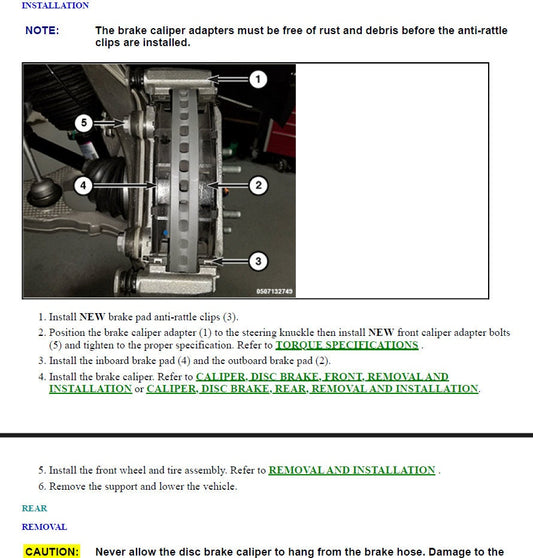 INSTALLATION

NOTE: The brake caliper adapters must be free of rust and debris before the anti-rattle clips are installed.

1

5

4

2

3

0507132749

1. Install NEW brake pad anti-rattle clips (3).
2. Position the brake caliper adapter (1) to the steering knuckle then install NEW front caliper adapter bolts (5) and tighten to the proper specification. Refer to TORQUE SPECIFICATIONS .
3. Install the inboard brake pad (4) and the outboard brake pad (2).
4. Install the brake caliper. Refer to CALIPER, DISC BRAKE, FRONT, REMOVAL AND INSTALLATION or CALIPER, DISC BRAKE, REAR, REMOVAL AND INSTALLATION.

5. Install the front wheel and tire assembly. Refer to REMOVAL AND INSTALLATION .
6. Remove the support and lower the vehicle.

REAR

REMOVAL

CAUTION: Never allow the disc brake caliper to hang from the brake hose. Damage to the