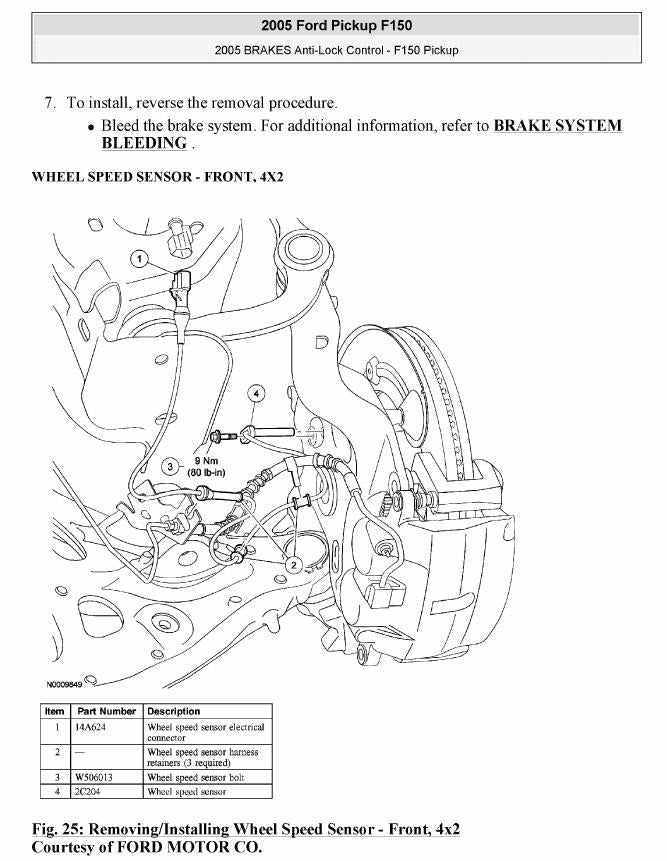 2005 Ford Pickup F150

2005 BRAKES Anti-Lock Control - F150 Pickup

7. To install, reverse the removal procedure.
• Bleed the brake system. For additional information, refer to BRAKE SYSTEM BLEEDING .

WHEEL SPEED SENSOR - FRONT, 4X2

1

4

3 9 Nm (80 lb-in)

2

N0009849

| Item | Part Number | Description |
|---|---|---|
| 1 | 14A624 | Wheel speed sensor electrical connector |
| 2 | — | Wheel speed sensor harness retainers (3 required) |
| 3 | W506013 | Wheel speed sensor bolt |
| 4 | 2C204 | Wheel speed sensor |

Fig. 25: Removing/Installing Wheel Speed Sensor - Front, 4x2
Courtesy of FORD MOTOR CO.