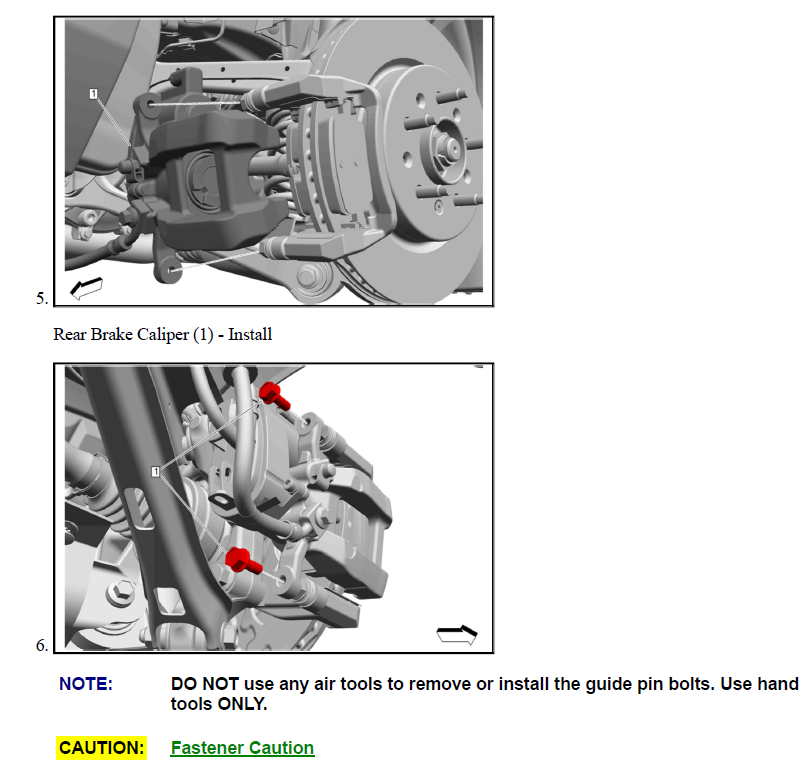 1

5.

Rear Brake Caliper (1) - Install

1

6.

NOTE: DO NOT use any air tools to remove or install the guide pin bolts. Use hand tools ONLY.

CAUTION: Fastener Caution