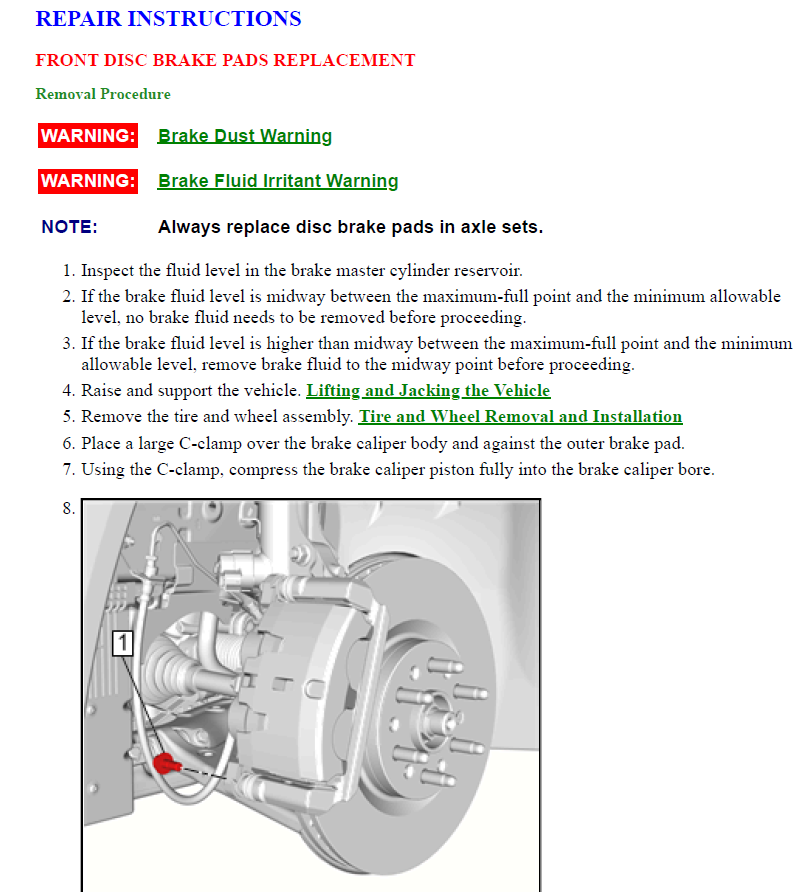 REPAIR INSTRUCTIONS

FRONT DISC BRAKE PADS REPLACEMENT

Removal Procedure

WARNING: Brake Dust Warning

WARNING: Brake Fluid Irritant Warning

NOTE: Always replace disc brake pads in axle sets.

1. Inspect the fluid level in the brake master cylinder reservoir.
2. If the brake fluid level is midway between the maximum-full point and the minimum allowable level, no brake fluid needs to be removed before proceeding.
3. If the brake fluid level is higher than midway between the maximum-full point and the minimum allowable level, remove brake fluid to the midway point before proceeding.
4. Raise and support the vehicle. Lifting and Jacking the Vehicle
5. Remove the tire and wheel assembly. Tire and Wheel Removal and Installation
6. Place a large C-clamp over the brake caliper body and against the outer brake pad.
7. Using the C-clamp, compress the brake caliper piston fully into the brake caliper bore.
8.

1