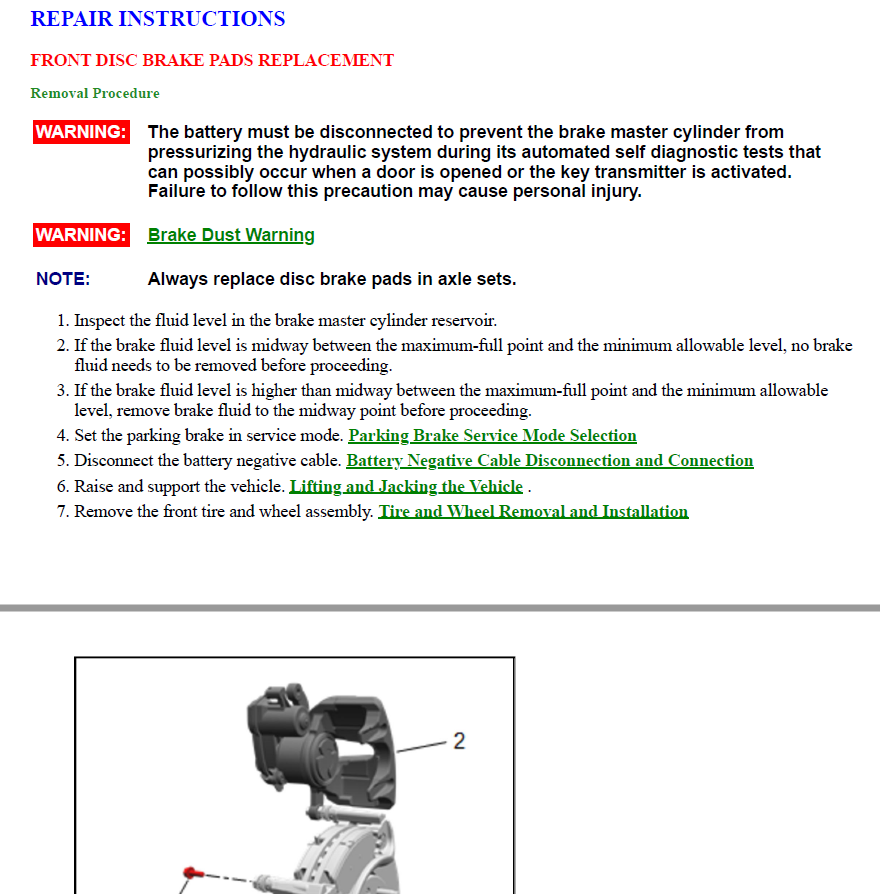 REPAIR INSTRUCTIONS

FRONT DISC BRAKE PADS REPLACEMENT

Removal Procedure

WARNING: The battery must be disconnected to prevent the brake master cylinder from pressurizing the hydraulic system during its automated self diagnostic tests that can possibly occur when a door is opened or the key transmitter is activated. Failure to follow this precaution may cause personal injury.

WARNING: Brake Dust Warning

NOTE: Always replace disc brake pads in axle sets.

1. Inspect the fluid level in the brake master cylinder reservoir.
2. If the brake fluid level is midway between the maximum-full point and the minimum allowable level, no brake fluid needs to be removed before proceeding.
3. If the brake fluid level is higher than midway between the maximum-full point and the minimum allowable level, remove brake fluid to the midway point before proceeding.
4. Set the parking brake in service mode. Parking Brake Service Mode Selection
5. Disconnect the battery negative cable. Battery Negative Cable Disconnection and Connection
6. Raise and support the vehicle. Lifting and Jacking the Vehicle .
7. Remove the front tire and wheel assembly. Tire and Wheel Removal and Installation

2