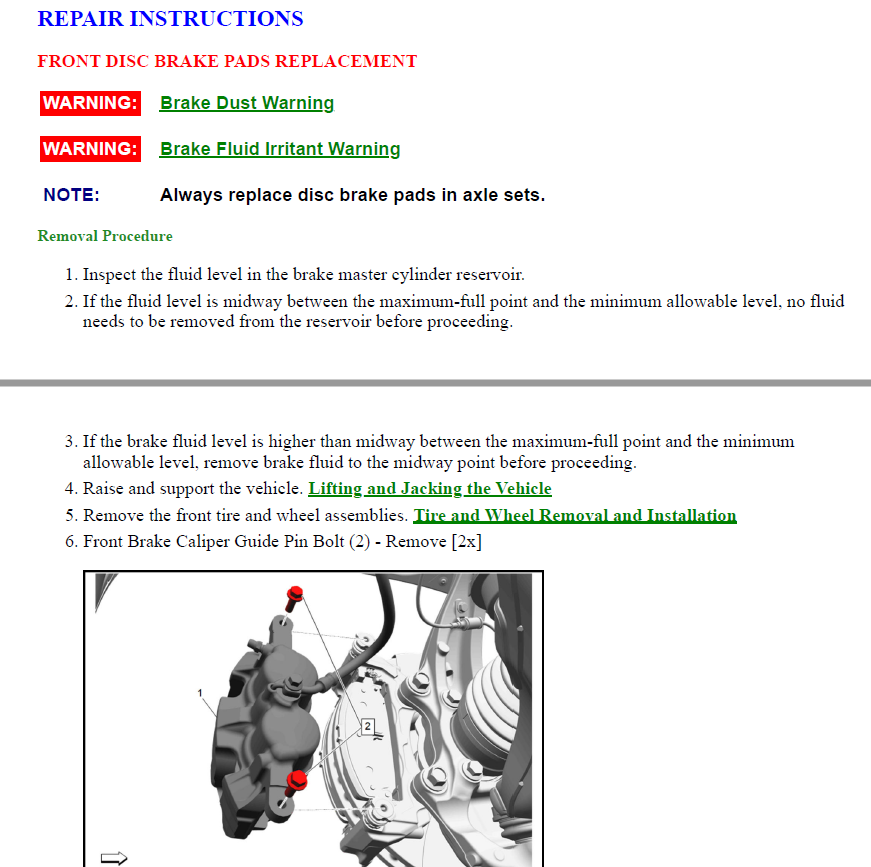 REPAIR INSTRUCTIONS

FRONT DISC BRAKE PADS REPLACEMENT

WARNING: Brake Dust Warning

WARNING: Brake Fluid Irritant Warning

NOTE: Always replace disc brake pads in axle sets.

Removal Procedure

1. Inspect the fluid level in the brake master cylinder reservoir.
2. If the fluid level is midway between the maximum-full point and the minimum allowable level, no fluid needs to be removed from the reservoir before proceeding.

3. If the brake fluid level is higher than midway between the maximum-full point and the minimum allowable level, remove brake fluid to the midway point before proceeding.
4. Raise and support the vehicle. Lifting and Jacking the Vehicle
5. Remove the front tire and wheel assemblies. Tire and Wheel Removal and Installation
6. Front Brake Caliper Guide Pin Bolt (2) - Remove [2x]

1

2