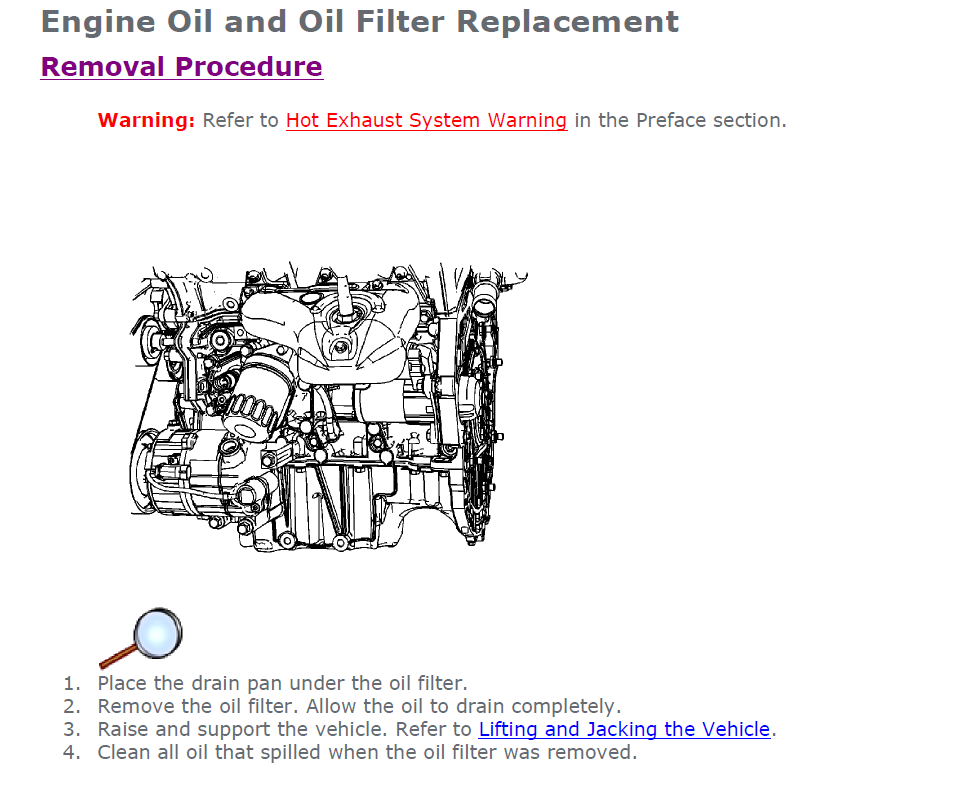 Engine Oil and Oil Filter Replacement

Removal Procedure

Warning: Refer to Hot Exhaust System Warning in the Preface section.

1. Place the drain pan under the oil filter.
2. Remove the oil filter. Allow the oil to drain completely.
3. Raise and support the vehicle. Refer to Lifting and Jacking the Vehicle.
4. Clean all oil that spilled when the oil filter was removed.