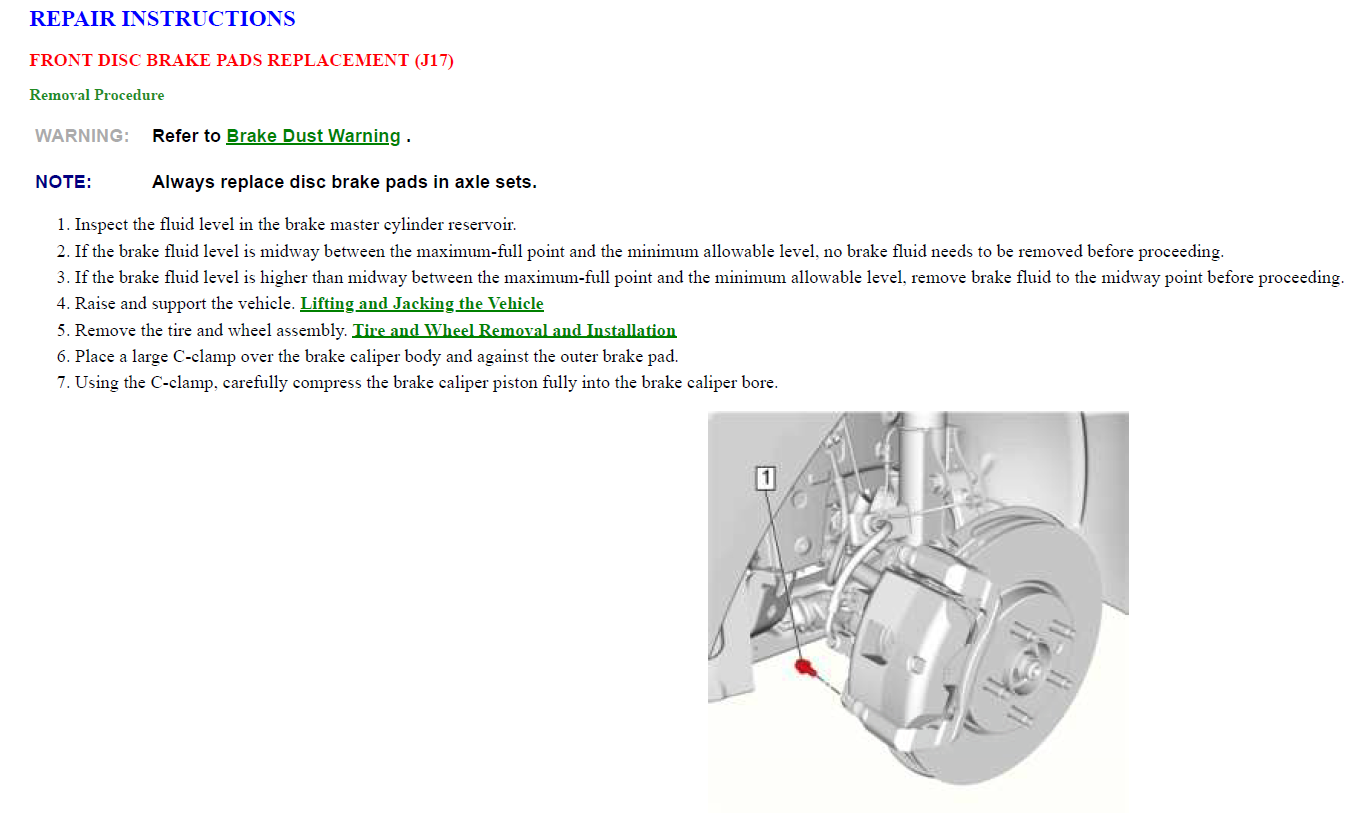 REPAIR INSTRUCTIONS

FRONT DISC BRAKE PADS REPLACEMENT (J17)

Removal Procedure

WARNING: Refer to Brake Dust Warning .

NOTE: Always replace disc brake pads in axle sets.

1. Inspect the fluid level in the brake master cylinder reservoir.
2. If the brake fluid level is midway between the maximum-full point and the minimum allowable level, no brake fluid needs to be removed before proceeding.
3. If the brake fluid level is higher than midway between the maximum-full point and the minimum allowable level, remove brake fluid to the midway point before proceeding.
4. Raise and support the vehicle. Lifting and Jacking the Vehicle
5. Remove the tire and wheel assembly. Tire and Wheel Removal and Installation
6. Place a large C-clamp over the brake caliper body and against the outer brake pad.
7. Using the C-clamp, carefully compress the brake caliper piston fully into the brake caliper bore.

1