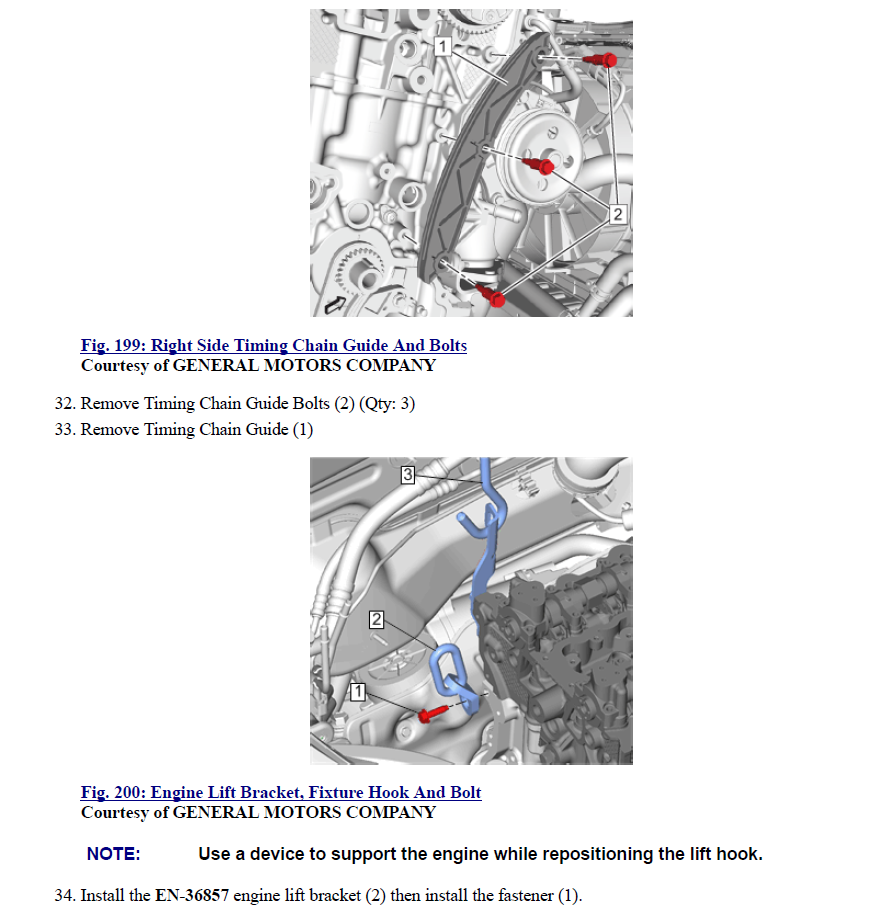 1

2

Fig. 199: Right Side Timing Chain Guide And Bolts
Courtesy of GENERAL MOTORS COMPANY

32. Remove Timing Chain Guide Bolts (2) (Qty: 3)
33. Remove Timing Chain Guide (1)

3

2

1

Fig. 200: Engine Lift Bracket, Fixture Hook And Bolt
Courtesy of GENERAL MOTORS COMPANY

NOTE: Use a device to support the engine while repositioning the lift hook.

34. Install the EN-36857 engine lift bracket (2) then install the fastener (1).