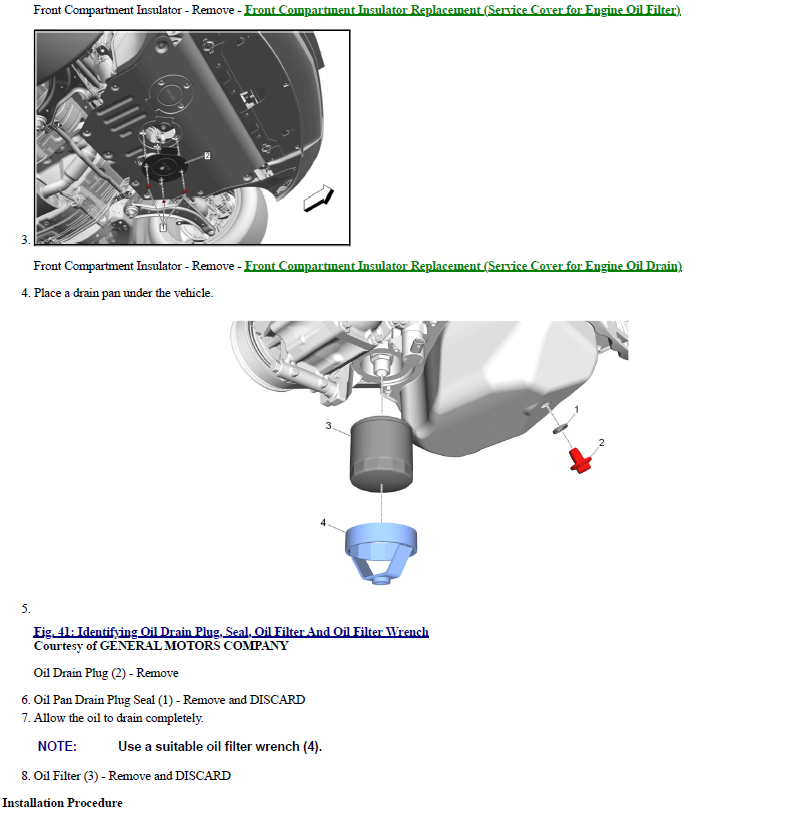 Front Compartment Insulator - Remove - Front Compartment Insulator Replacement (Service Cover for Engine Oil Filter)

2

1

3.

Front Compartment Insulator - Remove - Front Compartment Insulator Replacement (Service Cover for Engine Oil Drain)

4. Place a drain pan under the vehicle.

3

1

2

4

5.

Fig. 41: Identifying Oil Drain Plug, Seal, Oil Filter And Oil Filter Wrench
Courtesy of GENERAL MOTORS COMPANY

Oil Drain Plug (2) - Remove

6. Oil Pan Drain Plug Seal (1) - Remove and DISCARD
7. Allow the oil to drain completely.

NOTE: Use a suitable oil filter wrench (4).

8. Oil Filter (3) - Remove and DISCARD

Installation Procedure