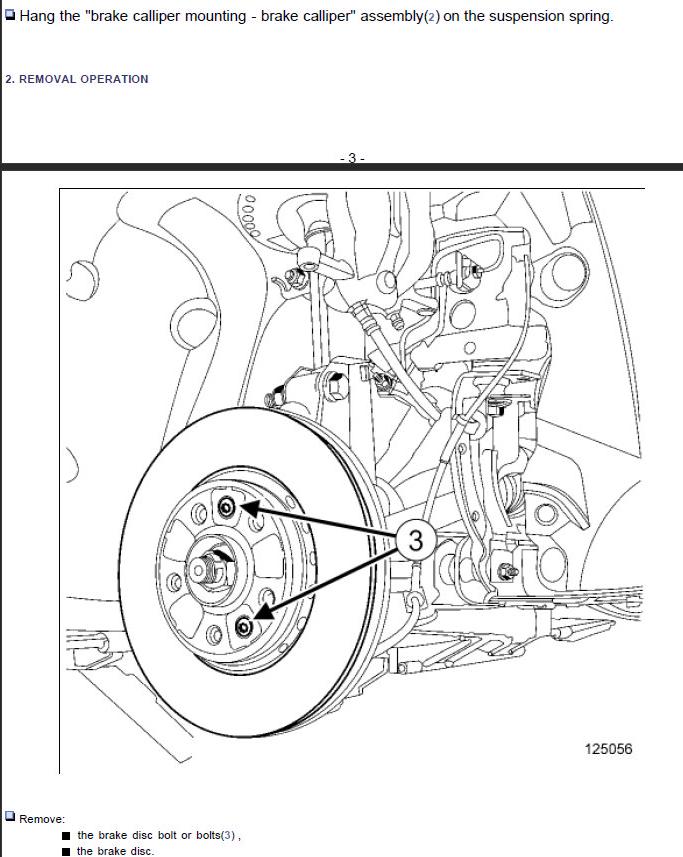 Hang the "brake calliper mounting - brake calliper" assembly(2) on the suspension spring.

2. REMOVAL OPERATION

- 3 -

3

125056

Remove:

the brake disc bolt or bolts(3) ,

the brake disc.